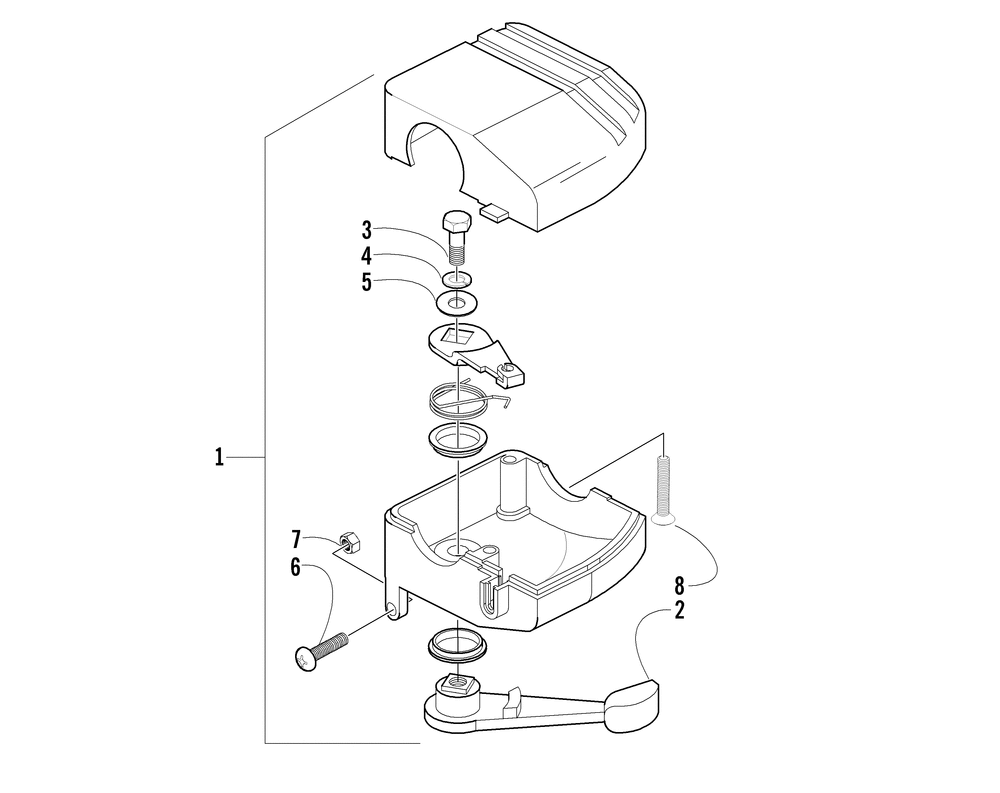 3
4
5
1
7
6
8
2